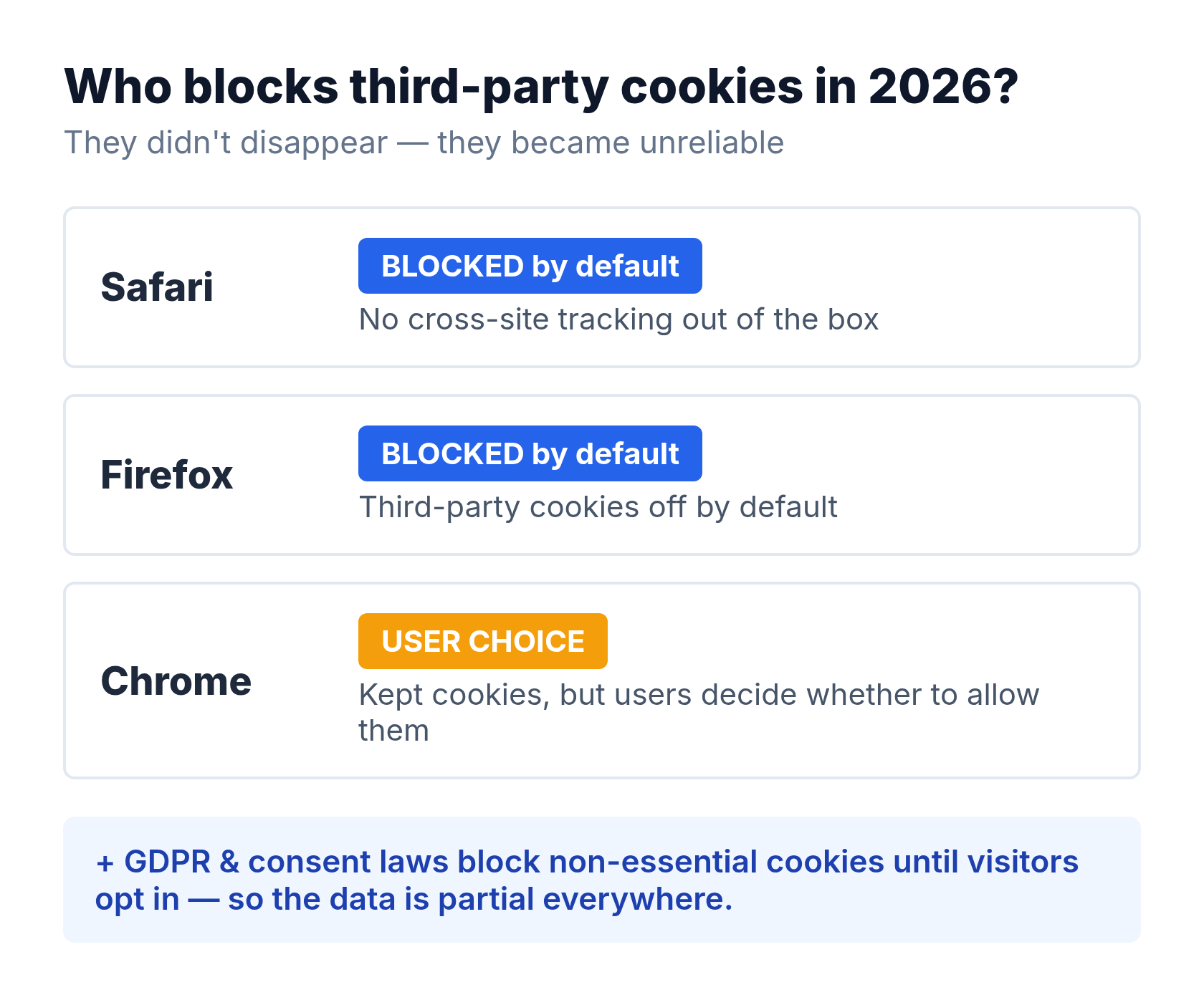 Who blocks third-party cookies in 2026?

They didn't disappear — they became unreliable

Safari

BLOCKED by default

No cross-site tracking out of the box

Firefox

BLOCKED by default

Third-party cookies off by default

Chrome

USER CHOICE

Kept cookies, but users decide whether to allow them

+ GDPR & consent laws block non-essential cookies until visitors opt in — so the data is partial everywhere.